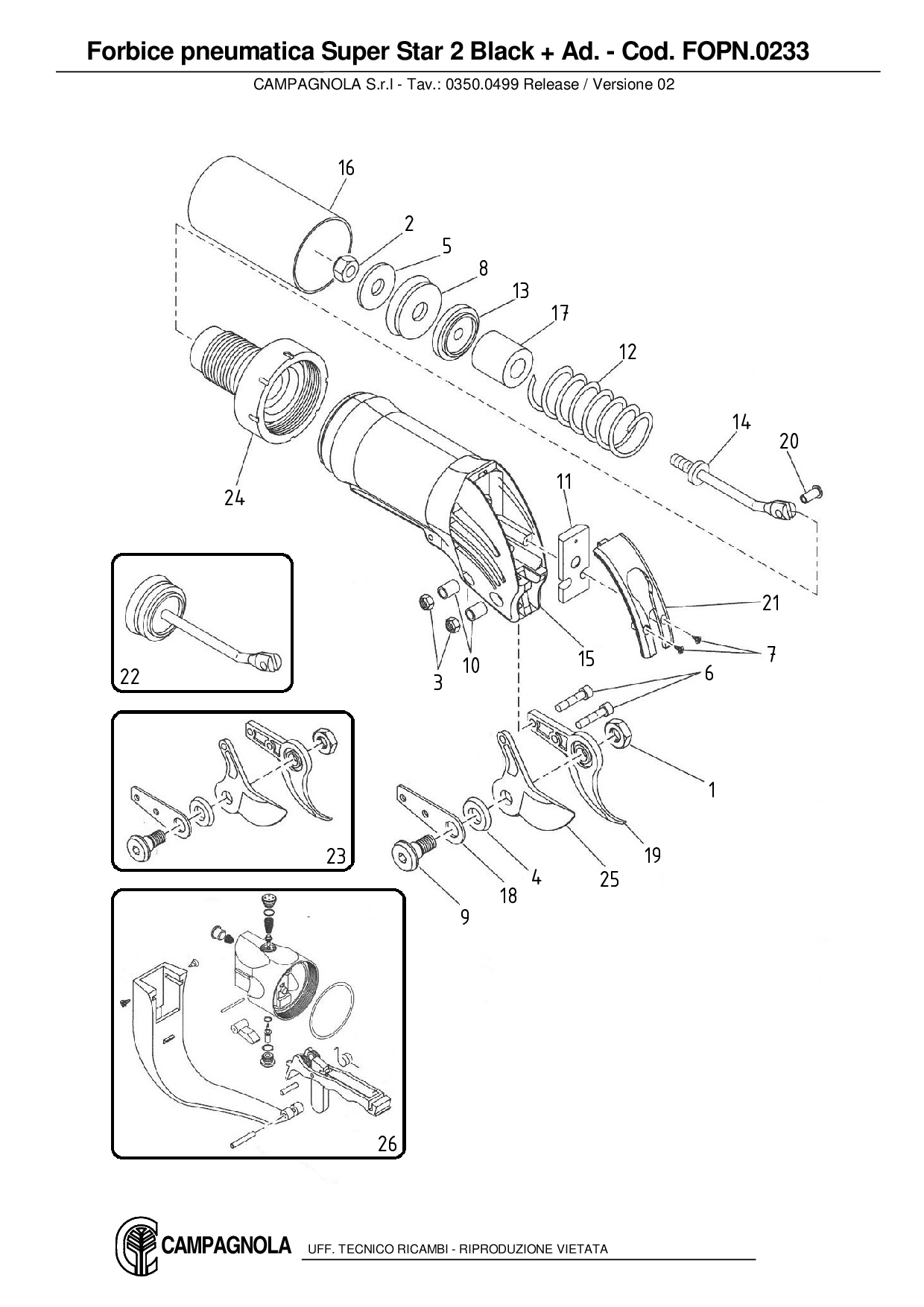 Forbice pneumatica Super Star 2 Black + Ad. - Cod. FOPN.0233

CAMPAGNOLA S.r.l - Tav.: 0350.0499 Release / Versione 02

16
2
5
8
13
17
12
14
20
24
11
21
7
15
10
3
6
22
1
19
25
4
18
9
23
26

CAMPAGNOLA UFF. TECNICO RICAMBI - RIPRODUZIONE VIETATA